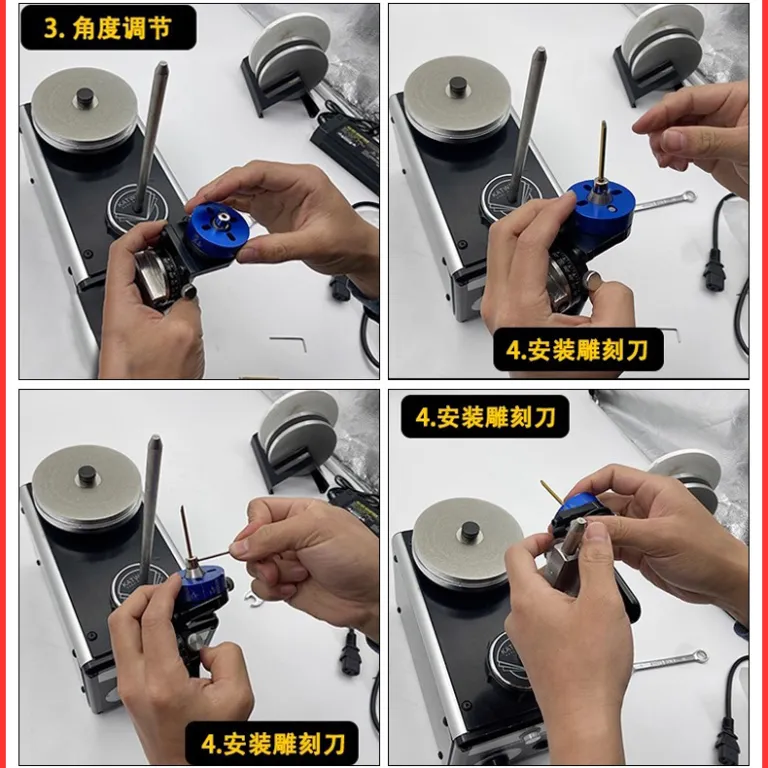 3.角度调节

4.安装雕刻刀

4.安装雕刻刀

4.安装雕刻刀