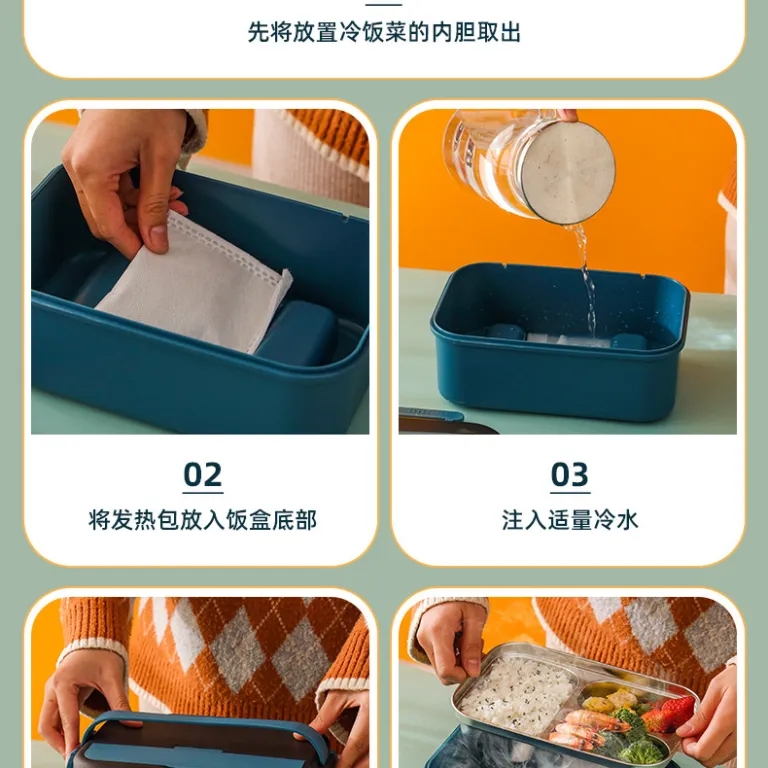 先将放置冷饭菜的内胆取出

02

将发热包放入饭盒底部

03

注入适量冷水