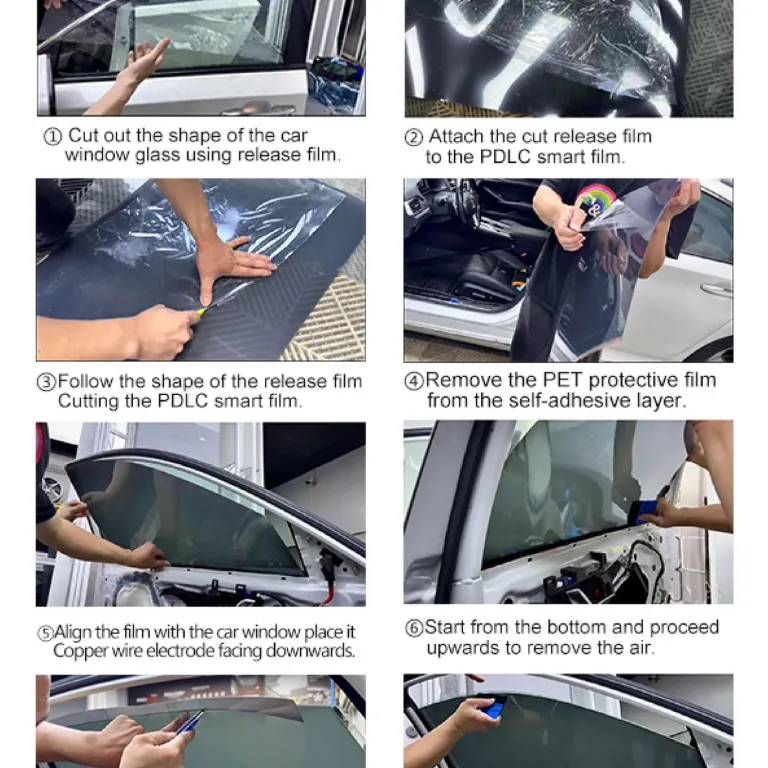 ① Cut out the shape of the car window glass using release film.

② Attach the cut release film to the PDLC smart film.

③Follow the shape of the release film Cutting the PDLC smart film.

④Remove the PET protective film from the self-adhesive layer.

⑤Align the film with the car window place it Copper wire electrode facing downwards.

⑥Start from the bottom and proceed upwards to remove the air.