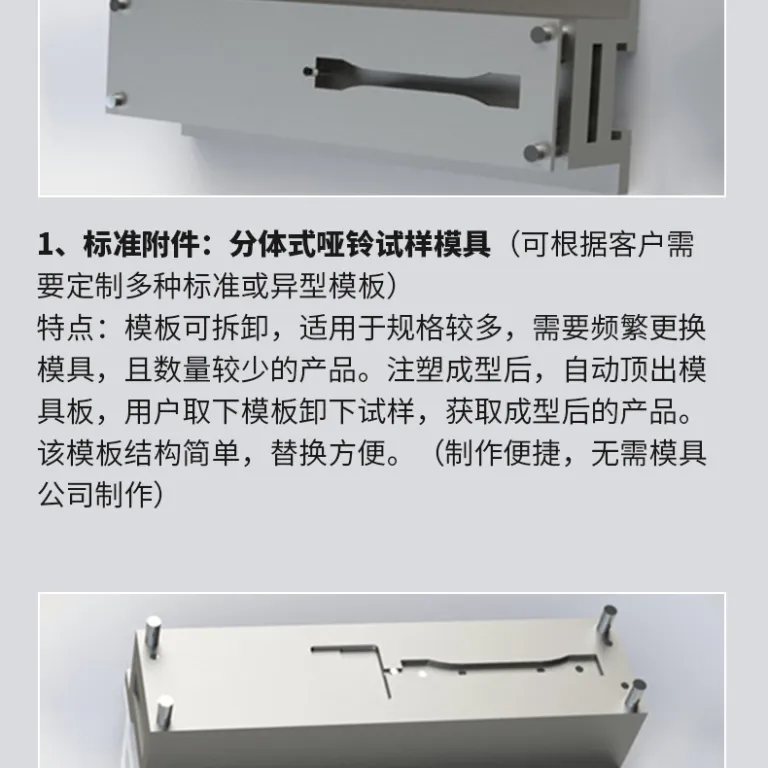 1、标准附件：分体式哑铃试样模具（可根据客户需要定制多种标准或异型模板）

特点：模板可拆卸，适用于规格较多，需要频繁更换模具，且数量较少的产品。注塑成型后，自动顶出模具板，用户取下模板卸下试样，获取成型后的产品。该模板结构简单，替换方便。（制作便捷，无需模具公司制作）