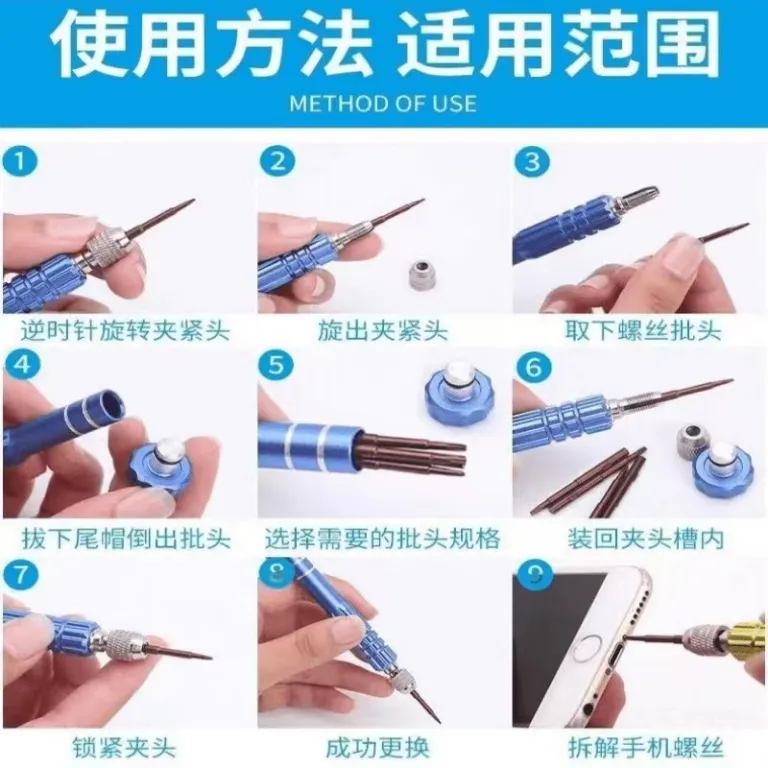 使用方法 适用范围

METHOD OF USE

1
逆时针旋转夹紧头

2
旋出夹紧头

3
取下螺丝批头

4
拔下尾帽倒出批头

5
选择需要的批头规格

6
装回夹头槽内

7
锁紧夹头

8
成功更换

9
拆解手机螺丝