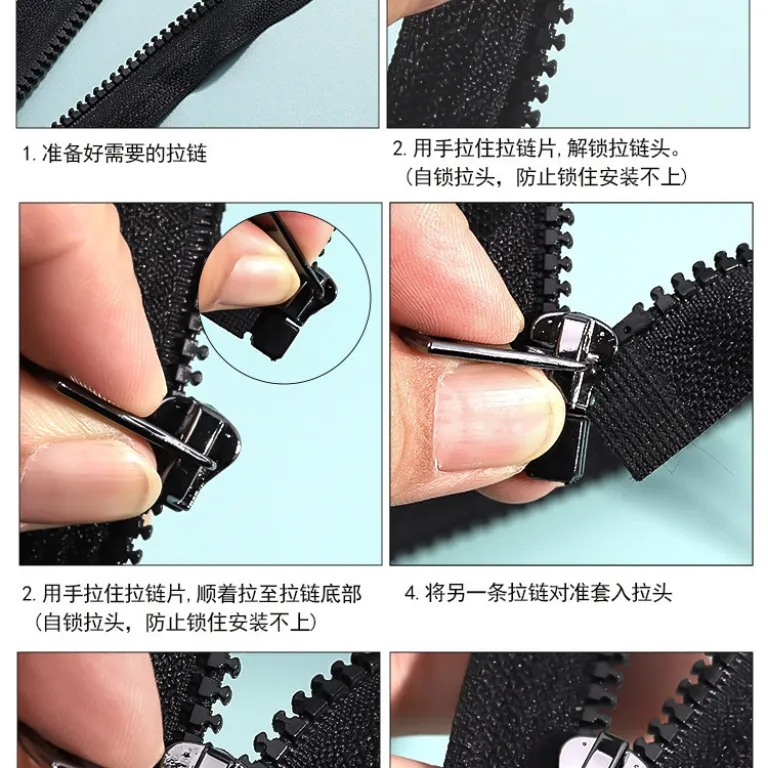 1.准备好需要的拉链

2.用手拉住拉链片,解锁拉链头。
(自锁拉头，防止锁住安装不上)

2.用手拉住拉链片,顺着拉至拉链底部
(自锁拉头，防止锁住安装不上)

4.将另一条拉链对准套入拉头