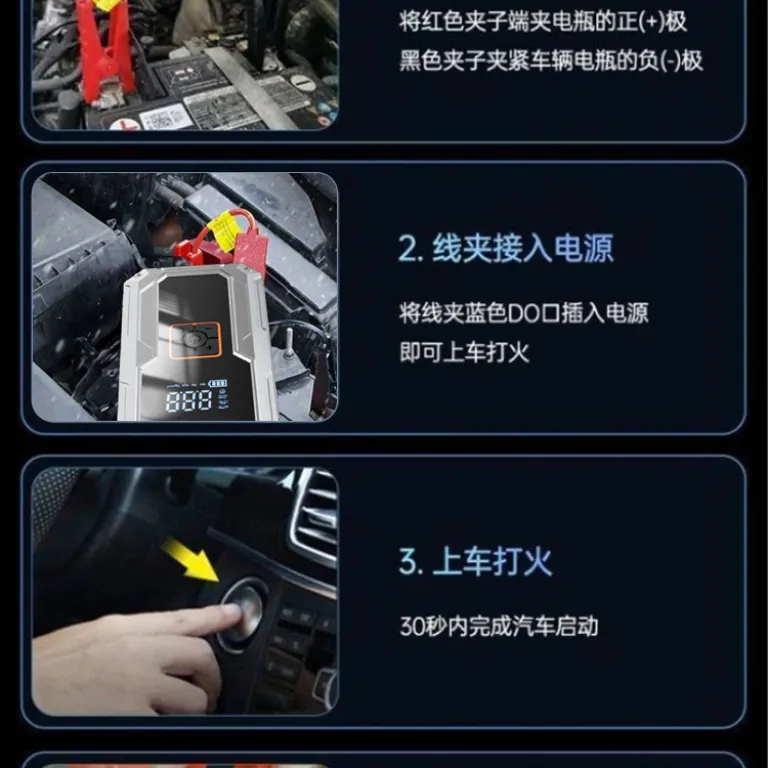 将红色夹子端夹电瓶的正(+)极
黑色夹子夹紧车辆电瓶的负(-)极

2.线夹接入电源

将线夹蓝色DO口插入电源
即可上车打火

3.上车打火

30秒内完成汽车启动