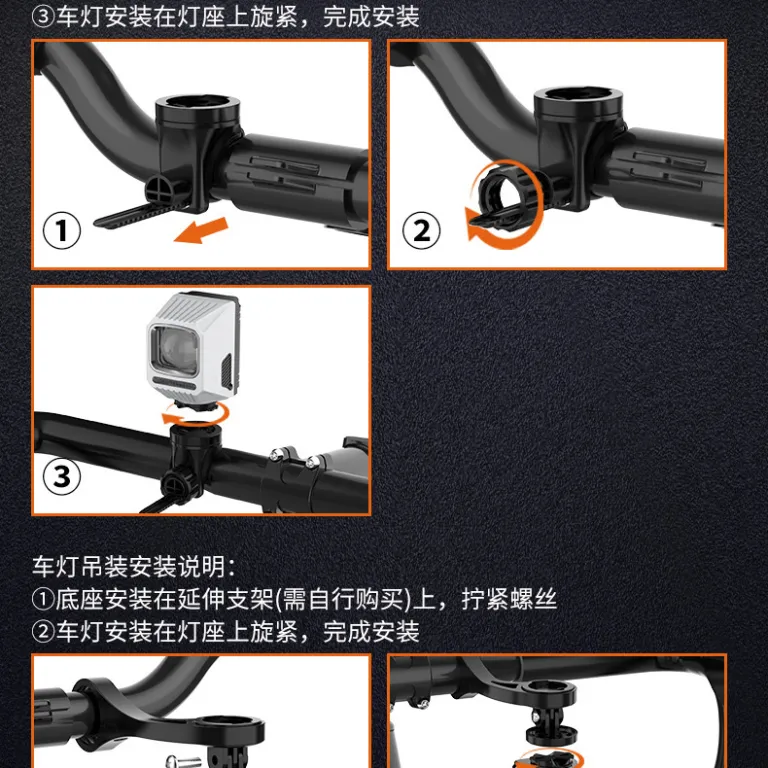 ③车灯安装在灯座上旋紧，完成安装

①

②

③

车灯吊装安装说明：
①底座安装在延伸支架(需自行购买)上，拧紧螺丝
②车灯安装在灯座上旋紧，完成安装